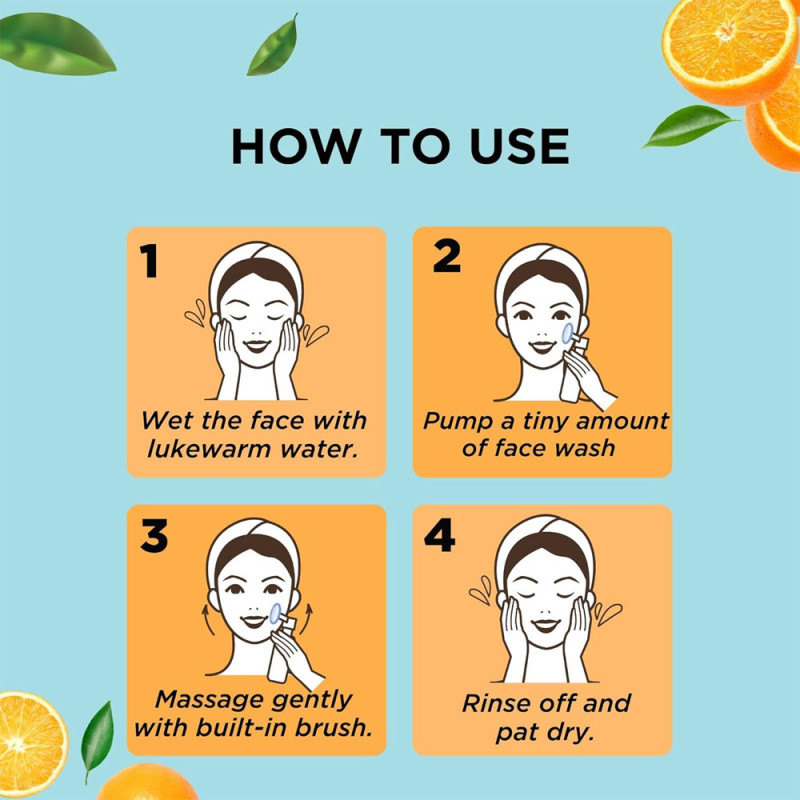 HOW TO USE

1

Wet the face with lukewarm water.

2

Pump a tiny amount of face wash

3

Massage gently with built-in brush.

4

Rinse off and pat dry.