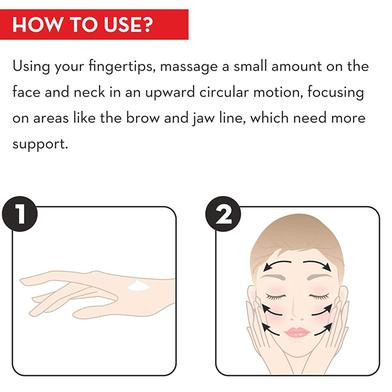 HOW TO USE?

Using your fingertips, massage a small amount on the face and neck in an upward circular motion, focusing on areas like the brow and jaw line, which need more support.

1

2